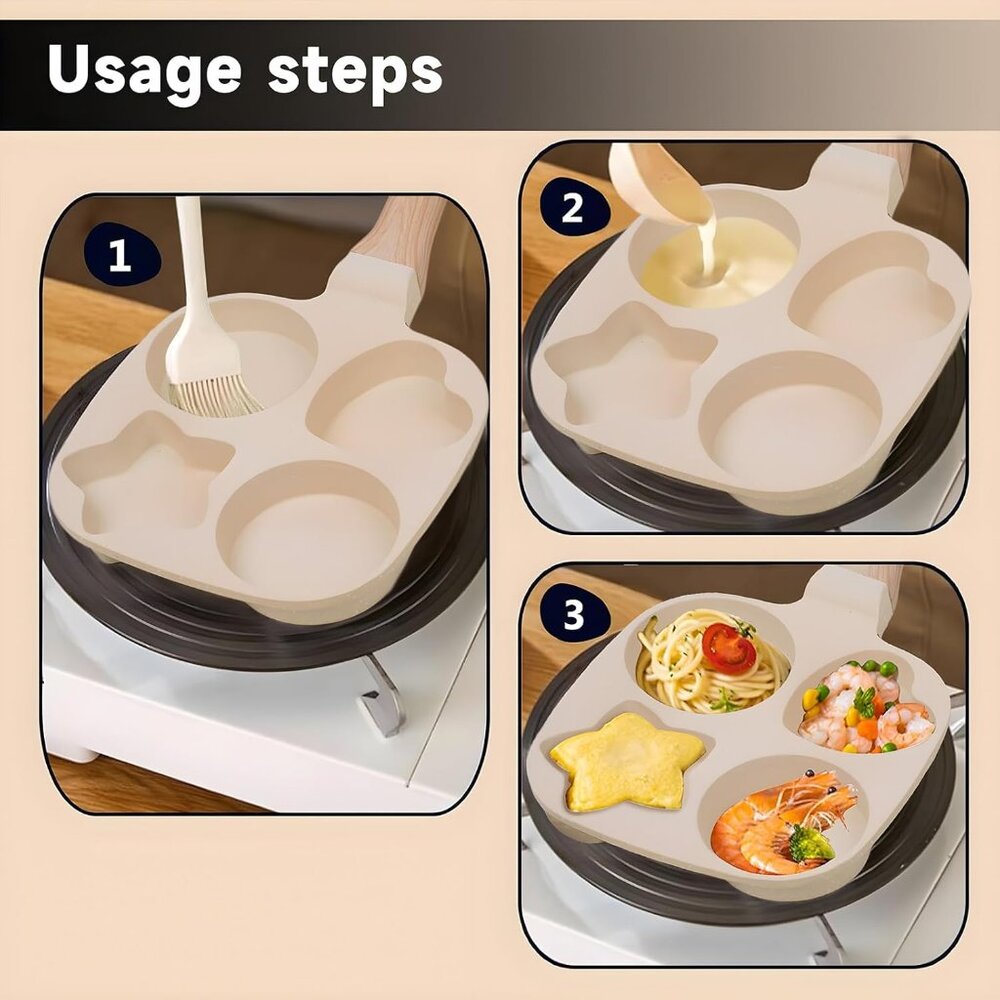 Usage steps

1

2

3